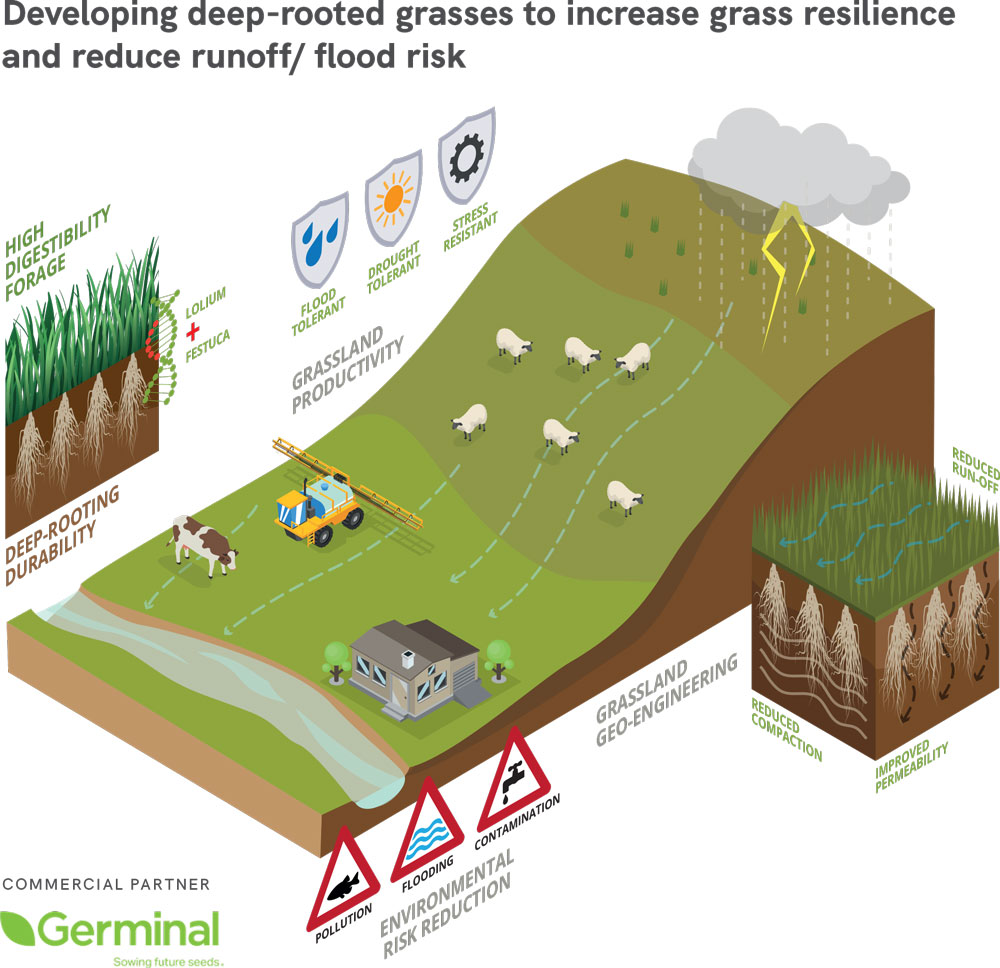 Developing deep-rooted grasses to increase grass resilience and reduce runoff/ flood risk

HIGH DIGESTIBILITY FORAGE

LOLIUM
+
FESTUCA

DEEP-ROOTING DURABILITY

FLOOD TOLERANT

DROUGHT TOLERANT

STRESS RESISTANT

GRASSLAND PRODUCTIVITY

REDUCED RUN-OFF

REDUCED COMPACTION

IMPROVED PERMEABILITY

GRASSLAND GEO-ENGINEERING

POLLUTION

FLOODING

CONTAMINATION

ENVIRONMENTAL RISK REDUCTION

COMMERCIAL PARTNER
Germinal
Sowing future seeds.