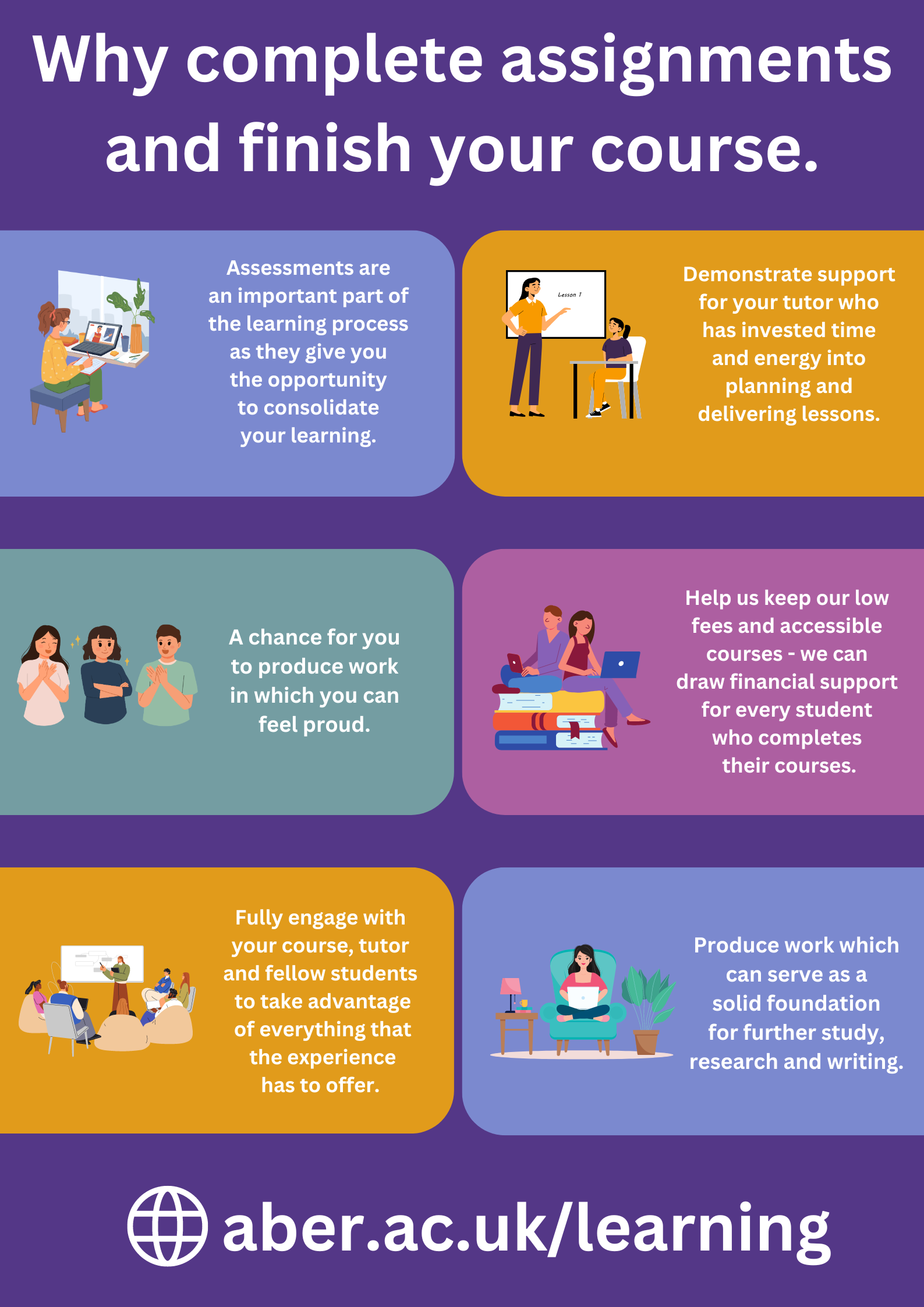 Why complete assignments and finish your course.

Assessments are an important part of the learning process as they give you the opportunity to consolidate your learning.

Lesson 1

Demonstrate support for your tutor who has invested time and energy into planning and delivering lessons.

A chance for you to produce work in which you can feel proud.

Help us keep our low fees and accessible courses - we can draw financial support for every student who completes their courses.

Fully engage with your course, tutor and fellow students to take advantage of everything that the experience has to offer.

Produce work which can serve as a solid foundation for further study, research and writing.

aber.ac.uk/learning